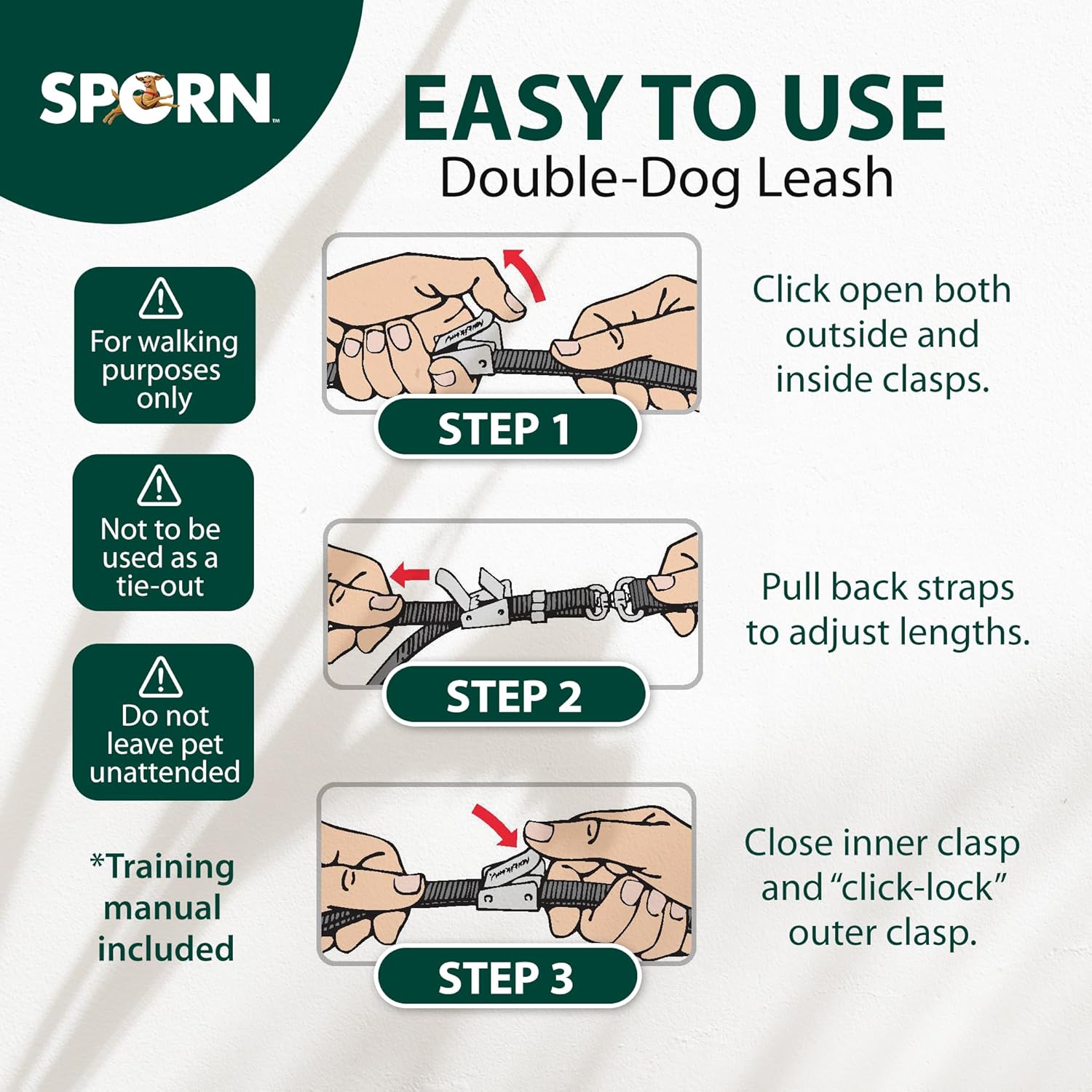 SPORN™

EASY TO USE
Double-Dog Leash

For walking purposes only

Not to be used as a tie-out

Do not leave pet unattended

*Training manual included

STEP 1

Click open both outside and inside clasps.

STEP 2

Pull back straps to adjust lengths.

STEP 3

Close inner clasp and "click-lock" outer clasp.