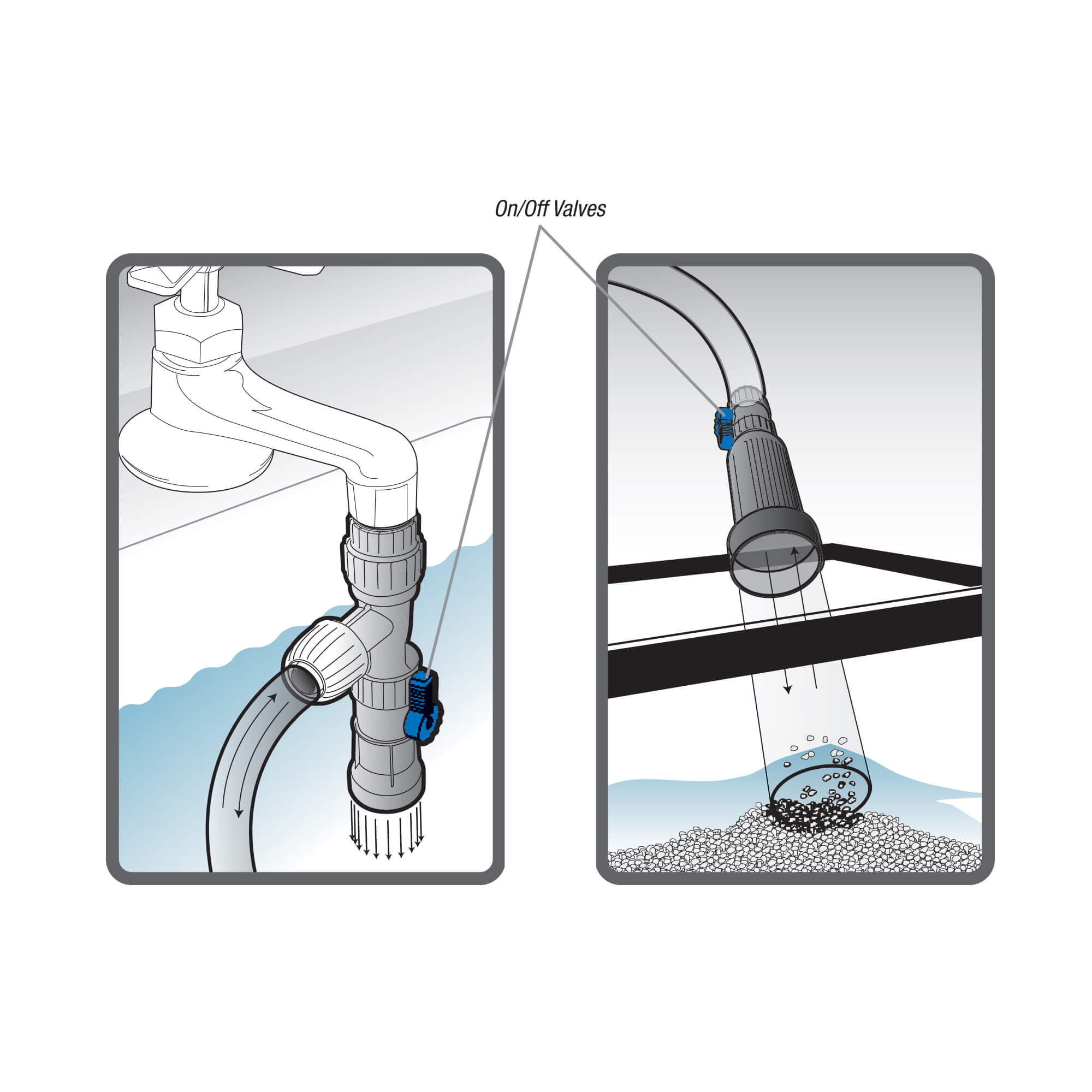 On/Off Valves